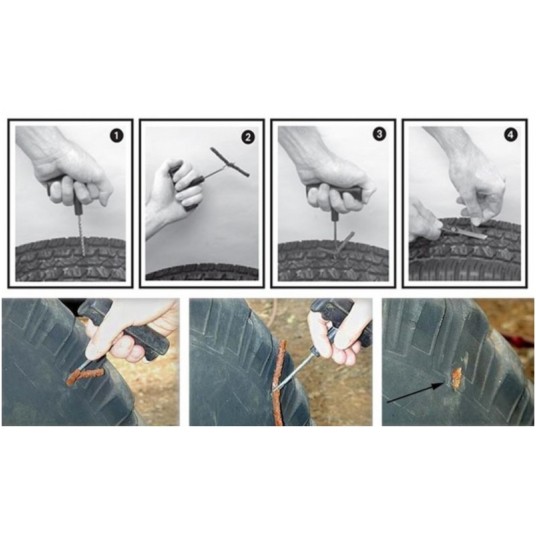 1

2

3

4